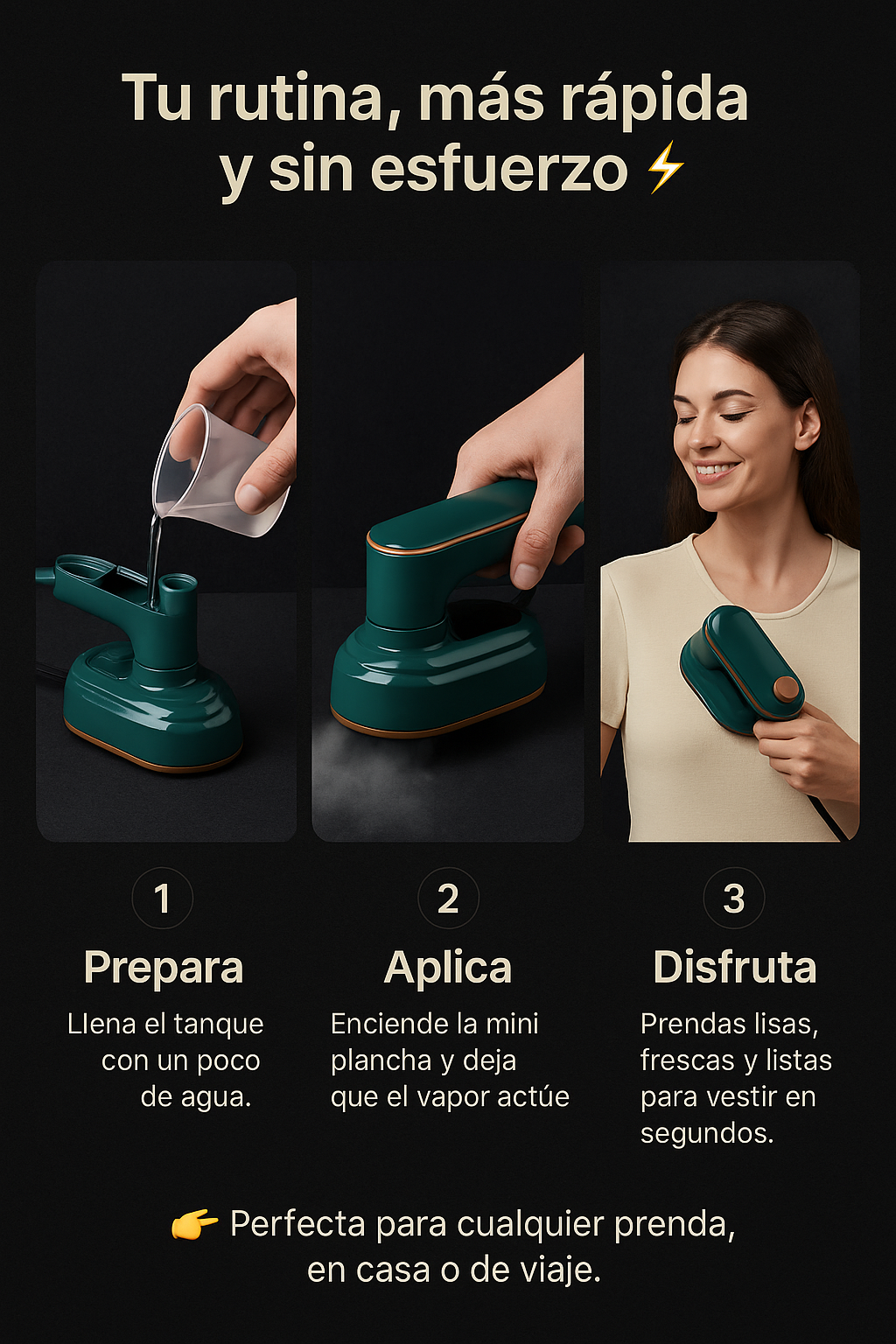 Tu rutina, más rápida y sin esfuerzo ⚡

1
Prepara
Llena el tanque con un poco de agua.

2
Aplica
Enciende la mini plancha y deja que el vapor actúe

3
Disfruta
Prendas lisas, frescas y listas para vestir en segundos.

👉 Perfecta para cualquier prenda, en casa o de viaje.